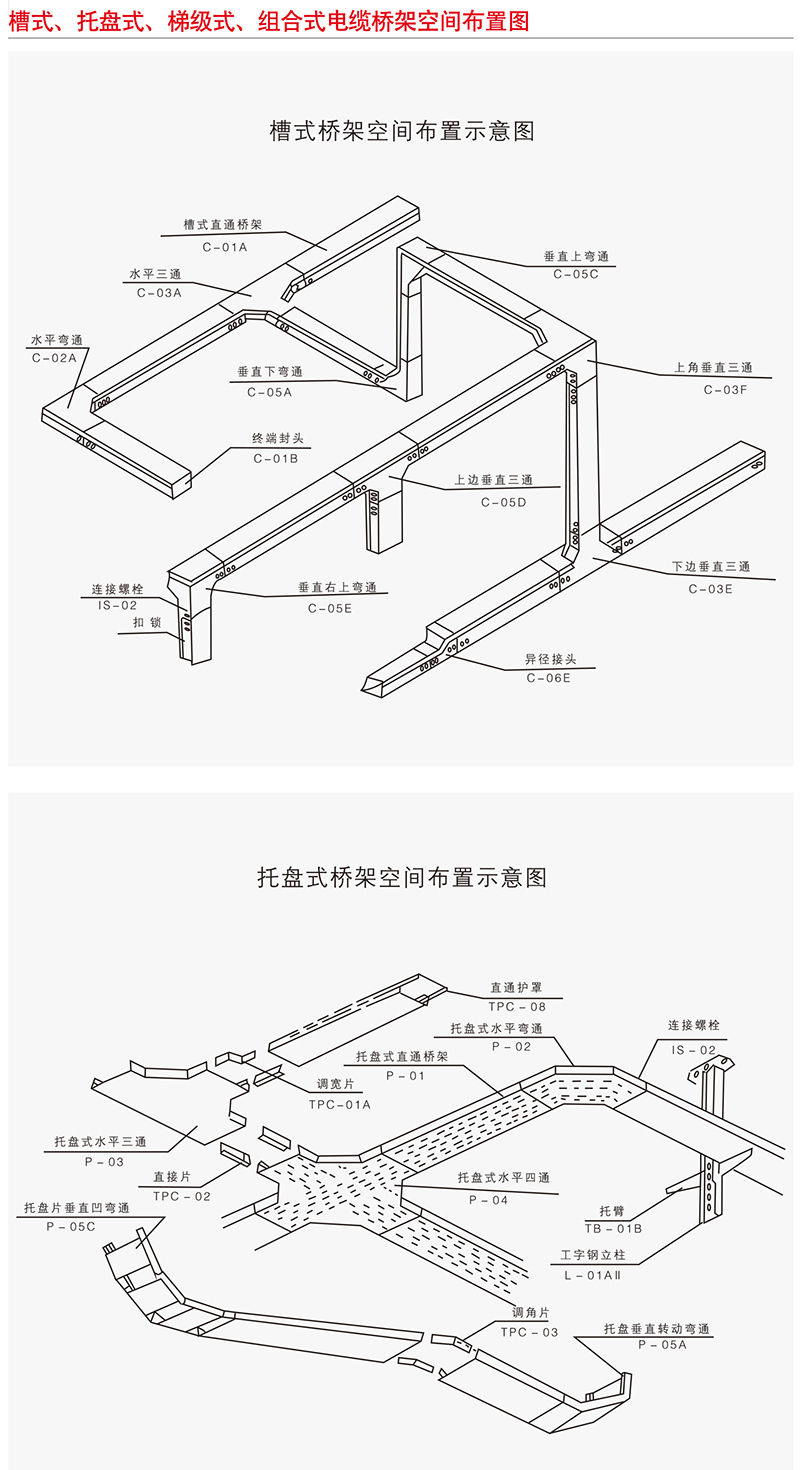 槽式、托盘式、梯级式、组合式电缆桥架空间布置图

槽式桥架空间布置示意图

槽式直通桥架
C-01A

水平三通
C-03A

水平弯通
C-02A

垂直上弯通
C-05C

垂直下弯通
C-05A

上角垂直三通
C-03F

终端封头
C-01B

上边垂直三通
C-05D

下边垂直三通
C-03E

连接螺栓
IS-02

扣锁

垂直右上弯通
C-05E

异径接头
C-06E

托盘式桥架空间布置示意图

直通护罩
TPC-08

托盘式水平弯通
P-02

连接螺栓
IS-02

托盘式直通桥架
P-01

调宽片
TPC-01A

托盘式水平三通
P-03

直接片
TPC-02

托盘式水平四通
P-04

托盘片垂直凹弯通
P-05C

托臂
TB-01B

工字钢立柱
L-01AⅡ

调角片
TPC-03

托盘垂直转动弯通
P-05A